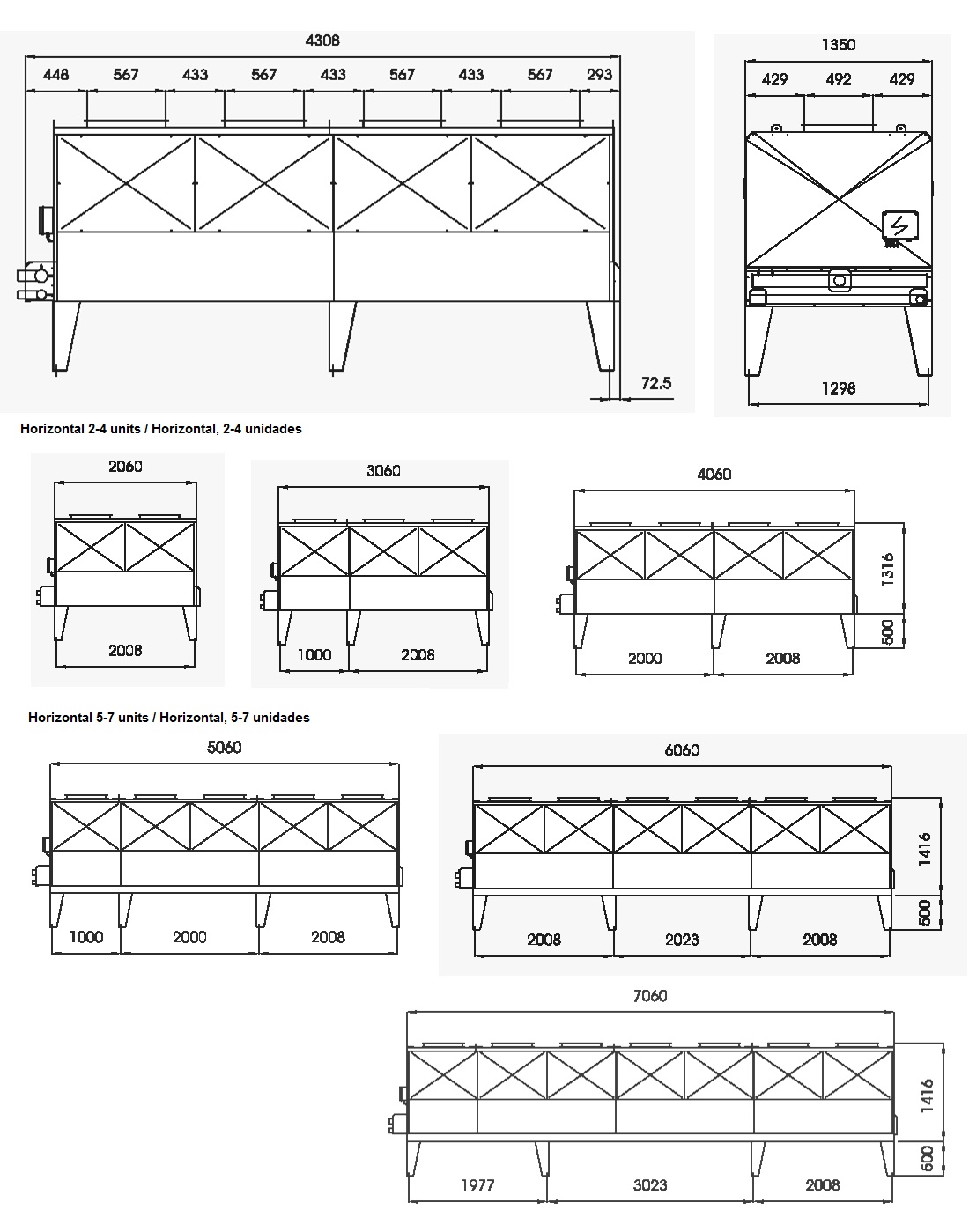 4308

448 567 433 567 433 567 433 567 293

72.5

1350

429 492 429

1298

Horizontal 2-4 units / Horizontal, 2-4 unidades

2060

2008

3060

1000 2008

4060

1316

500

2000 2008

Horizontal 5-7 units / Horizontal, 5-7 unidades

5060

1000 2000 2008

6060

1416

500

2008 2023 2008

7060

1416

500

1977 3023 2008